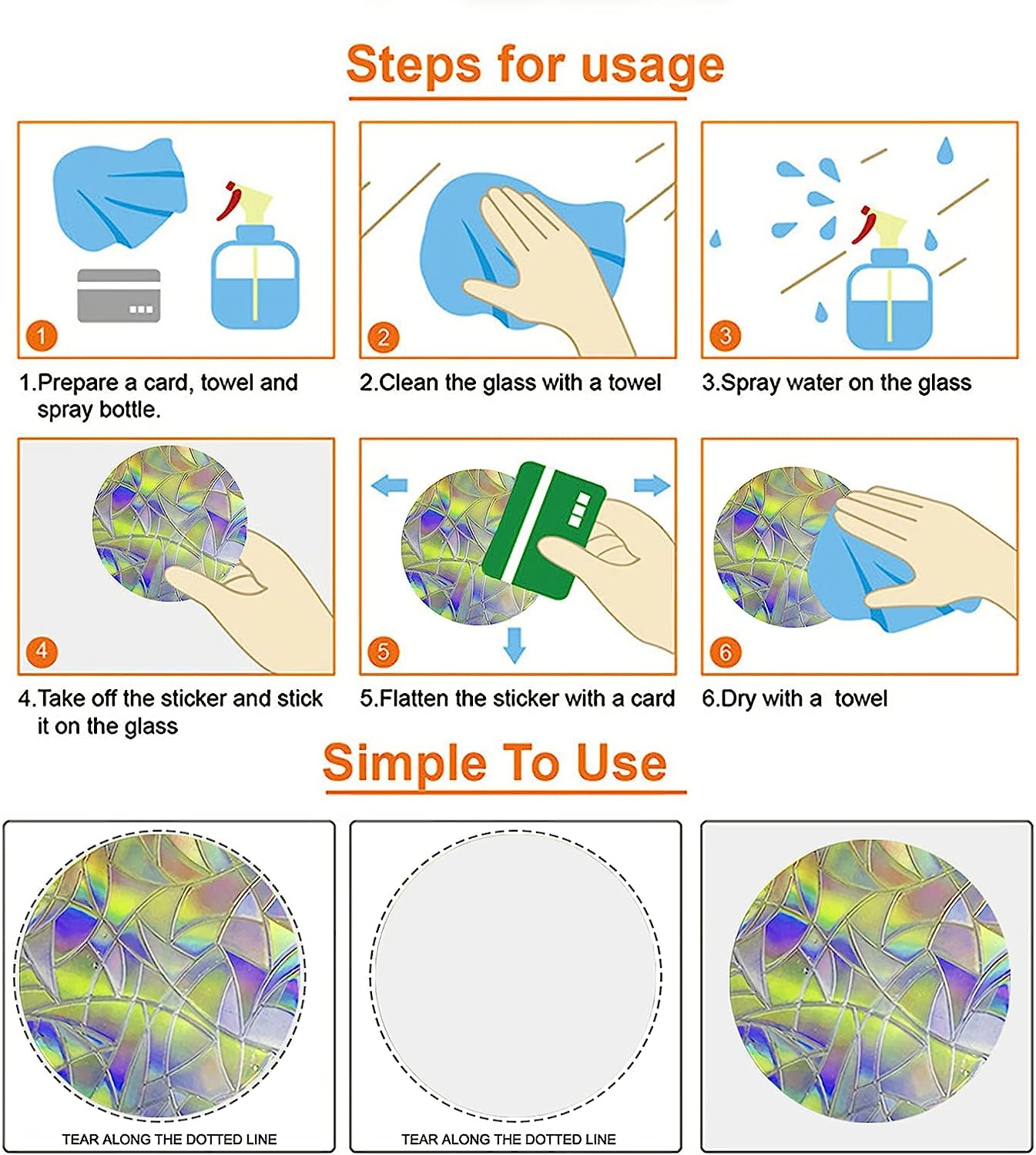 Steps for usage

1

1.Prepare a card, towel and spray bottle.

2

2.Clean the glass with a towel

3

3.Spray water on the glass

4

4.Take off the sticker and stick it on the glass

5

5.Flatten the sticker with a card

6

6.Dry with a towel

Simple To Use

TEAR ALONG THE DOTTED LINE

TEAR ALONG THE DOTTED LINE