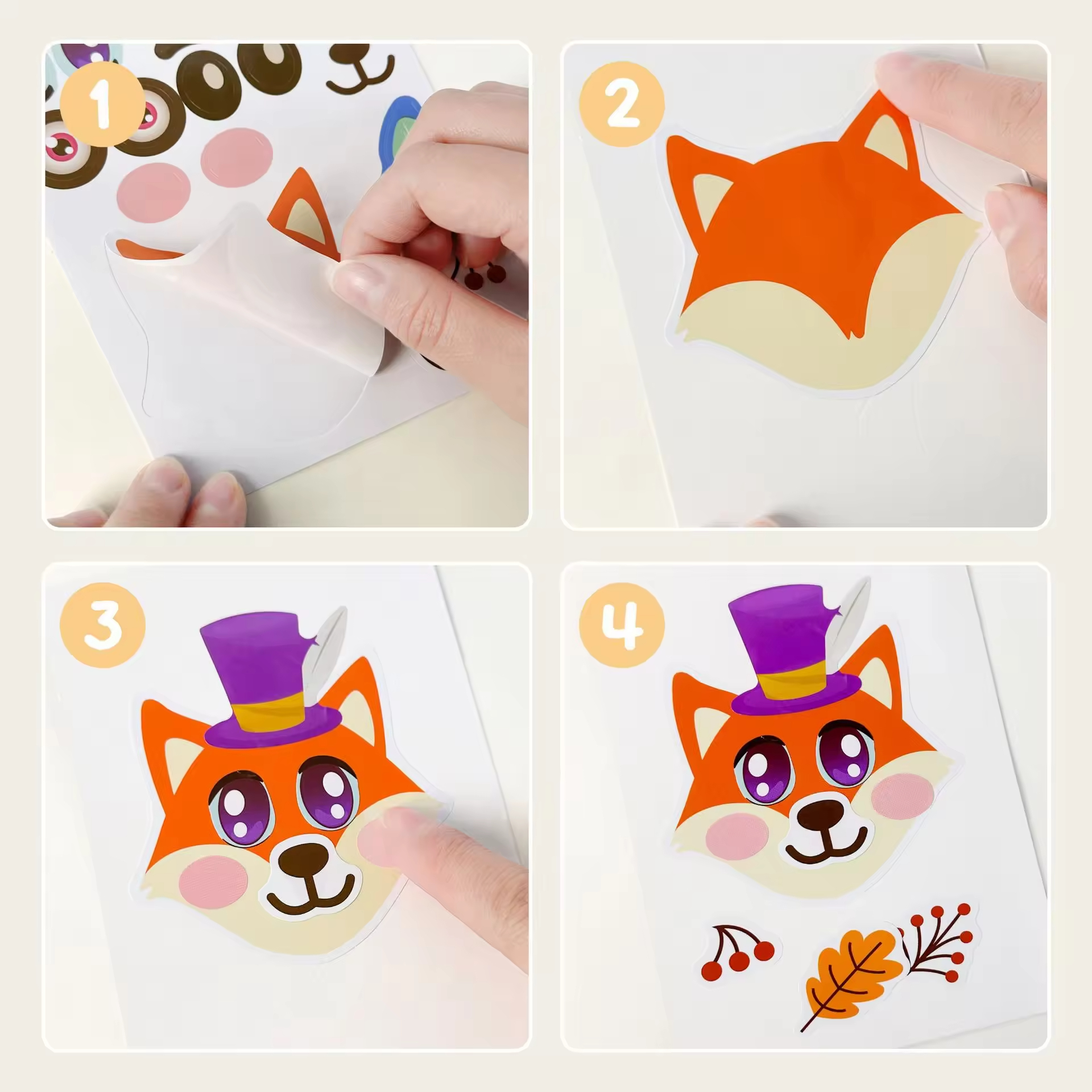 1

2

3

4