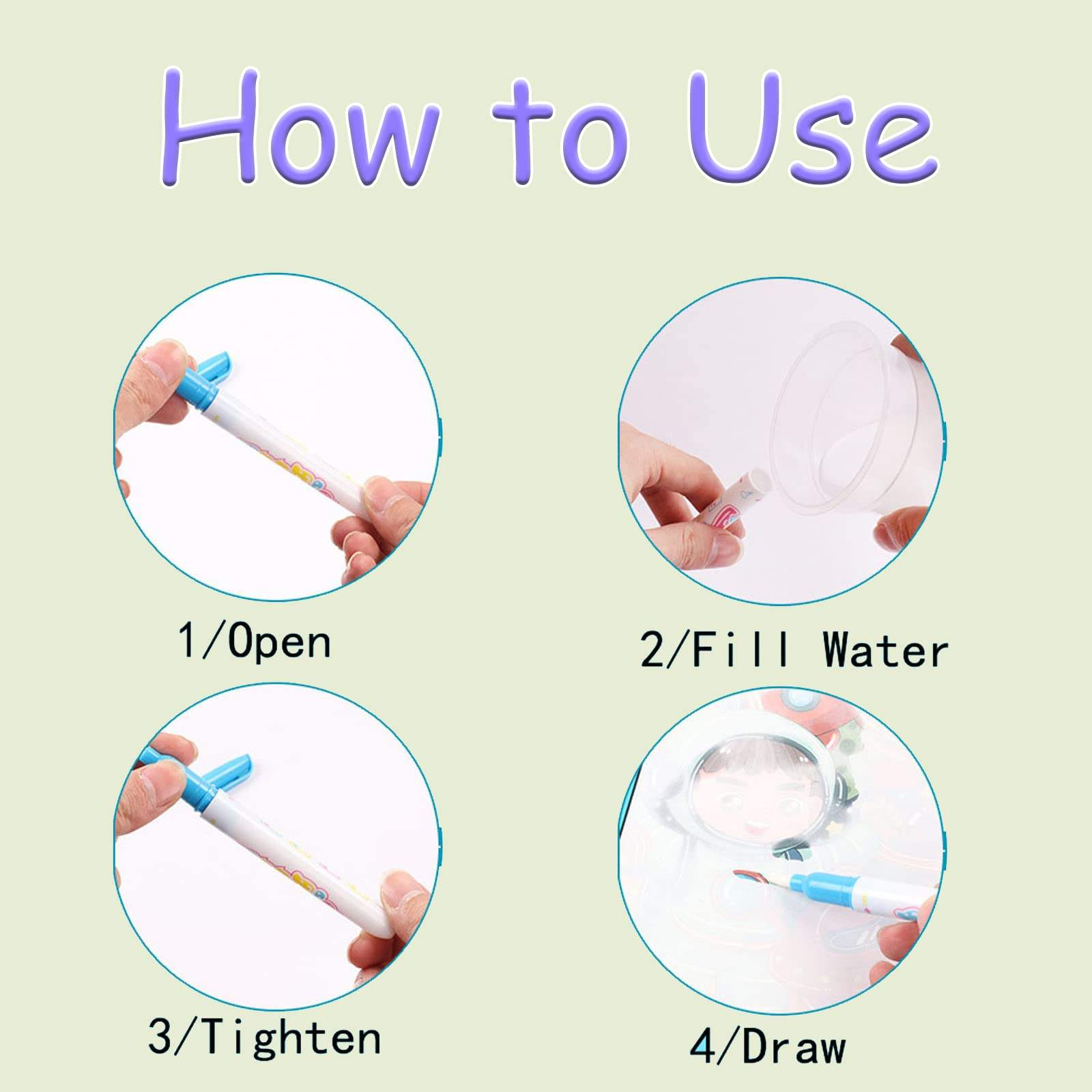 How to Use

1/Open

2/Fill Water

3/Tighten

4/Draw